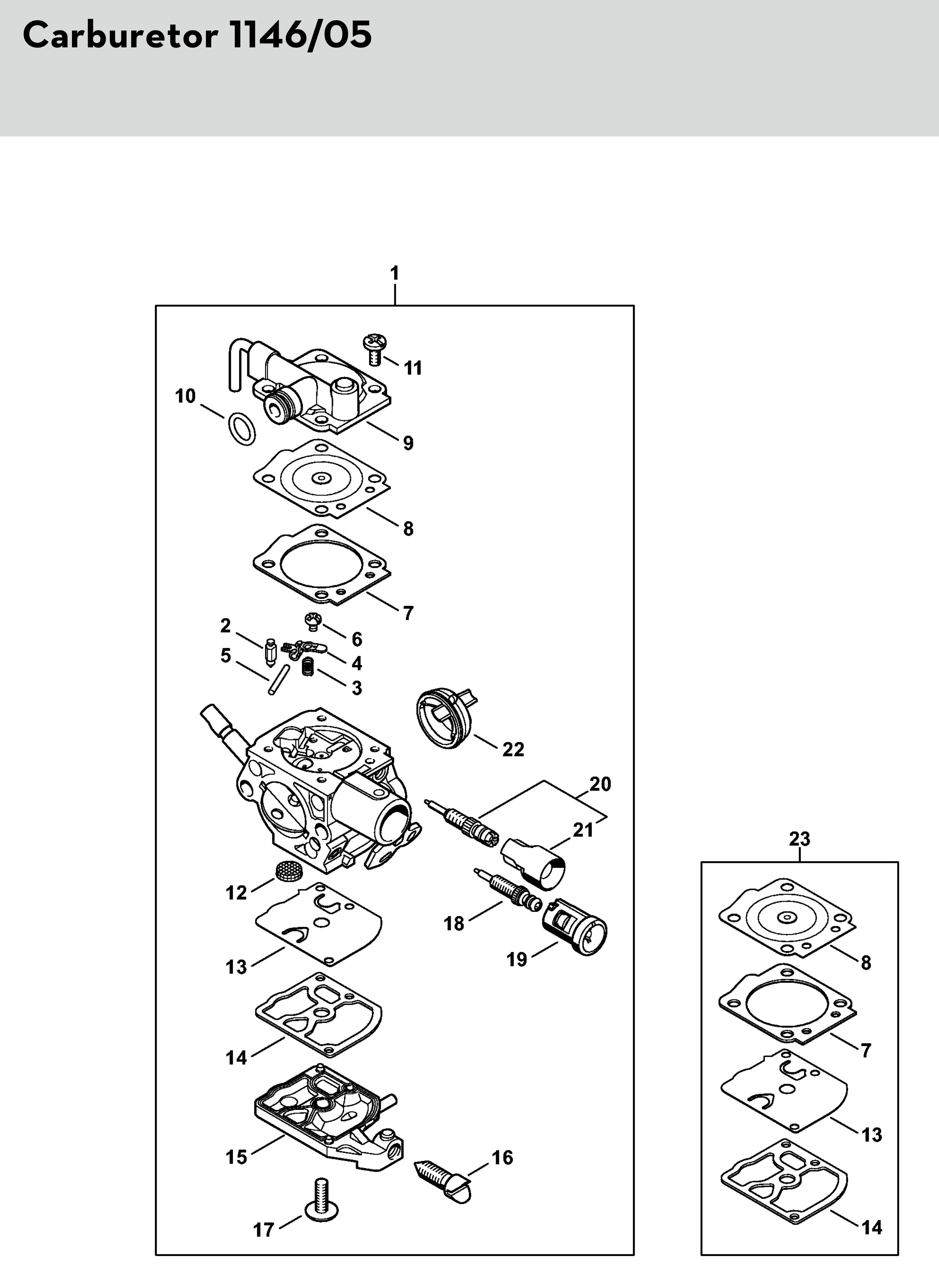 Carburetor 1146/05

1

11
10
9
8
7
2
6
5
4
3
22
20
21
12
18
13
19
14
15
16
17

23
8
7
13
14